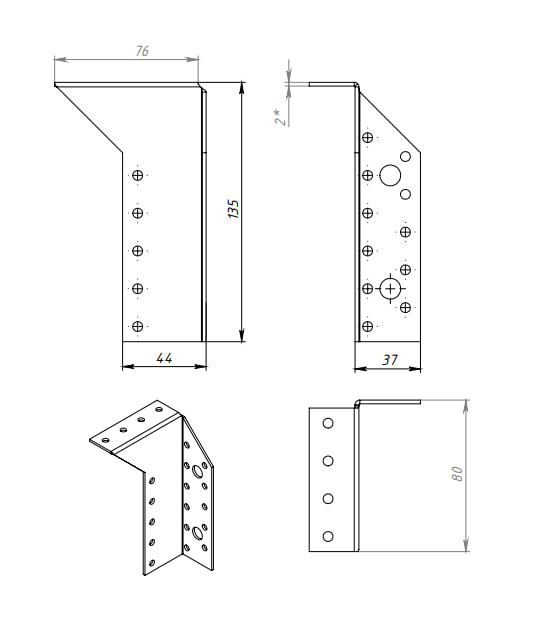 76

135

44

2*

37

80