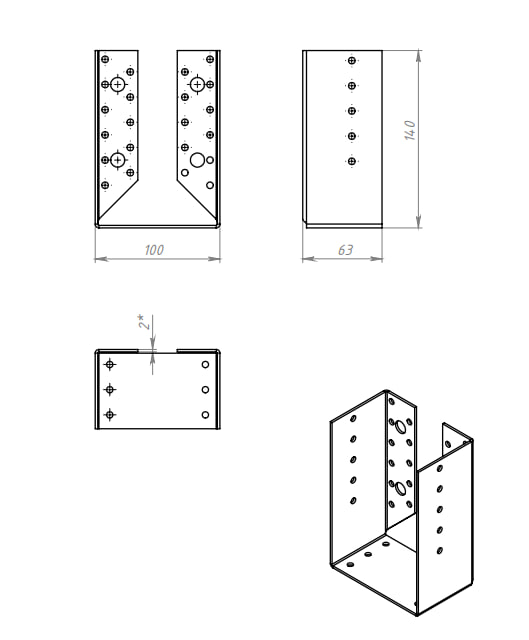 100

63

140

2*