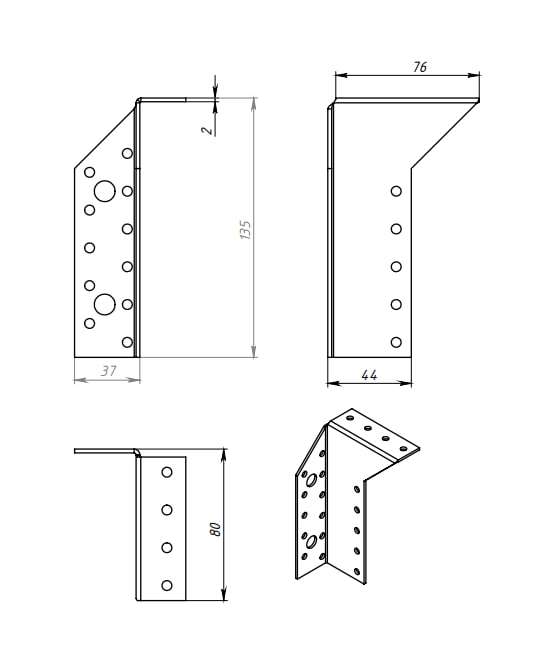 2
135
37
76
44
80