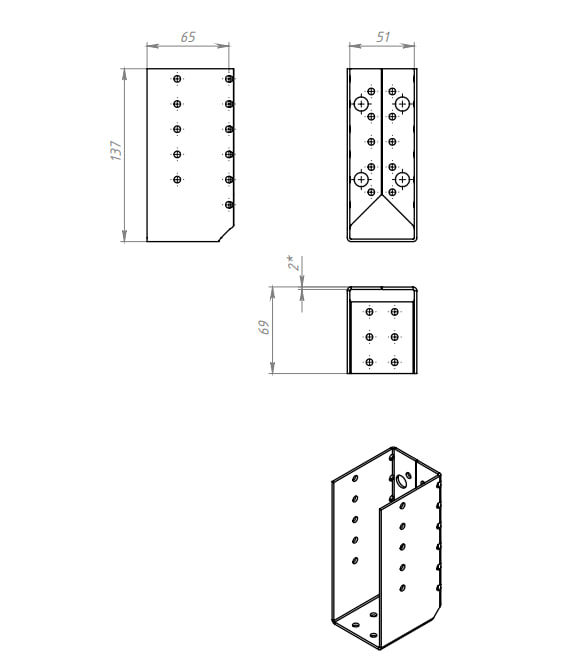 65

137

51

2*

69