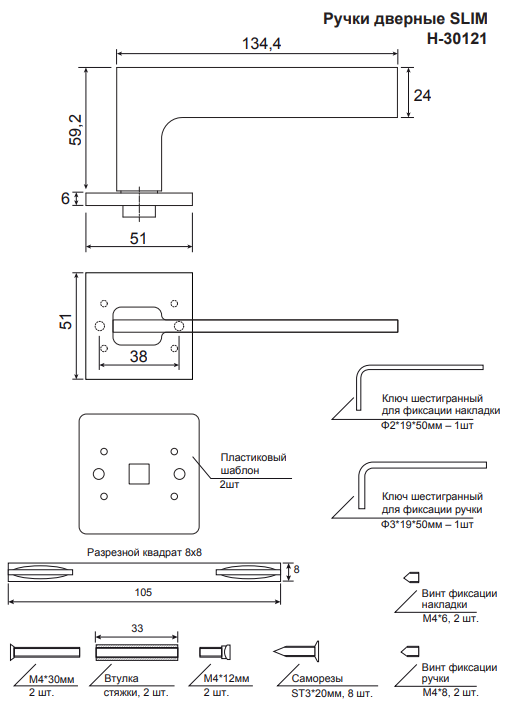 Ручки дверные SLIM
H-30121

134,4
24
59,2
6
51

51
38

Ключ шестигранный для фиксации накладки
Ф2*19*50мм – 1шт

Пластиковый шаблон
2шт

Ключ шестигранный для фиксации ручки
Ф3*19*50мм – 1шт

Разрезной квадрат 8х8
8
105

Винт фиксации накладки
М4*6, 2 шт.

33

М4*30мм
2 шт.

Втулка стяжки, 2 шт.

М4*12мм
2 шт.

Саморезы
ST3*20мм, 8 шт.

Винт фиксации ручки
М4*8, 2 шт.