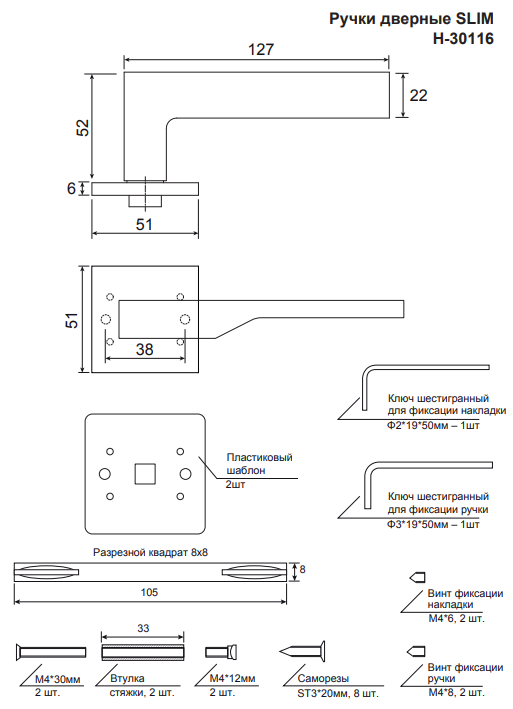 Ручки дверные SLIM
H-30116

127
22
52
6
51

51
38

Ключ шестигранный для фиксации накладки
Ф2*19*50мм – 1шт

Пластиковый шаблон
2шт

Ключ шестигранный для фиксации ручки
Ф3*19*50мм – 1шт

Разрезной квадрат 8х8
8
105

Винт фиксации накладки
М4*6, 2 шт.

33

М4*30мм
2 шт.

Втулка стяжки, 2 шт.

М4*12мм
2 шт.

Саморезы
ST3*20мм, 8 шт.

Винт фиксации ручки
М4*8, 2 шт.